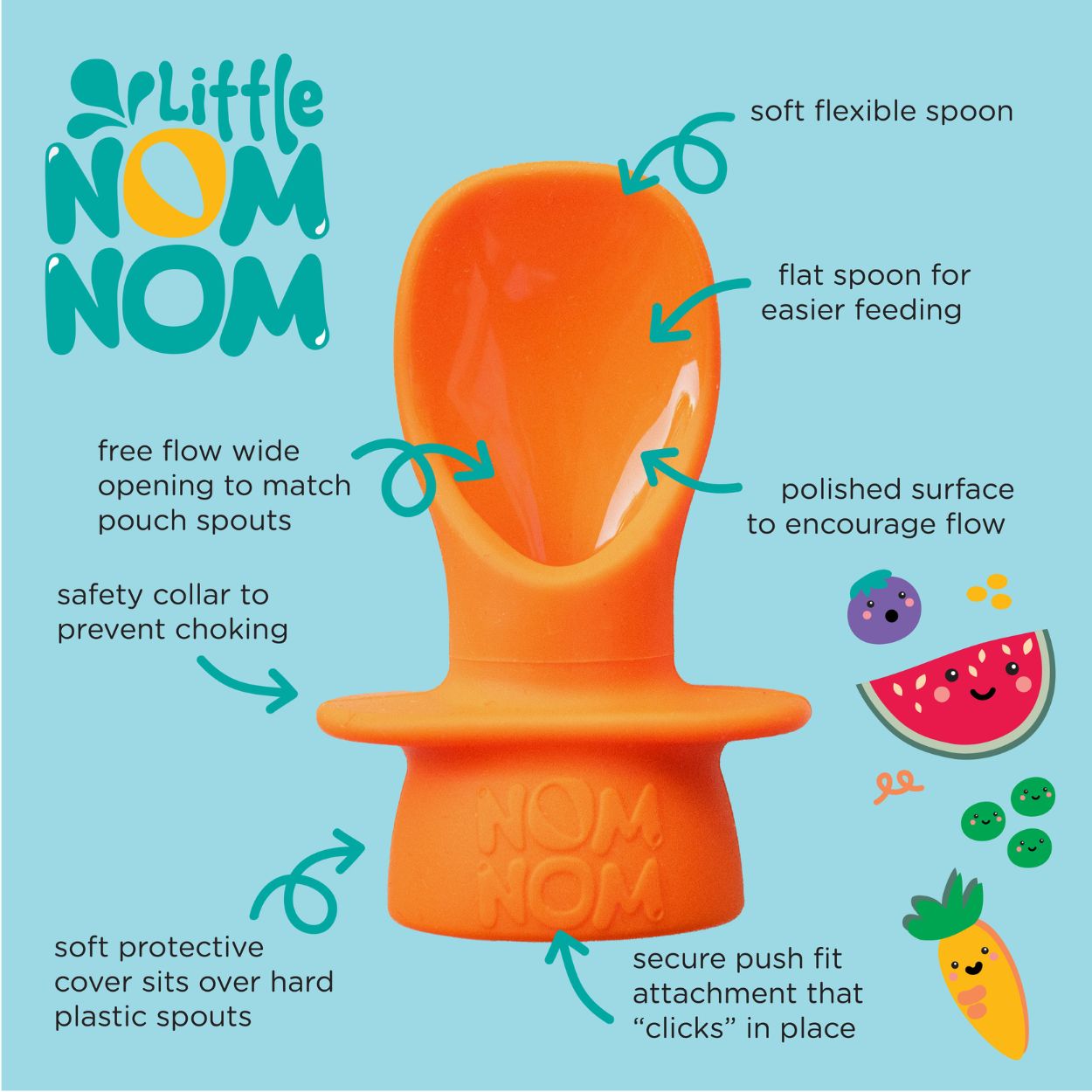 Little NOM NOM

soft flexible spoon

flat spoon for easier feeding

free flow wide opening to match pouch spouts

polished surface to encourage flow

safety collar to prevent choking

NOM NOM

soft protective cover sits over hard plastic spouts

secure push fit attachment that “clicks” in place